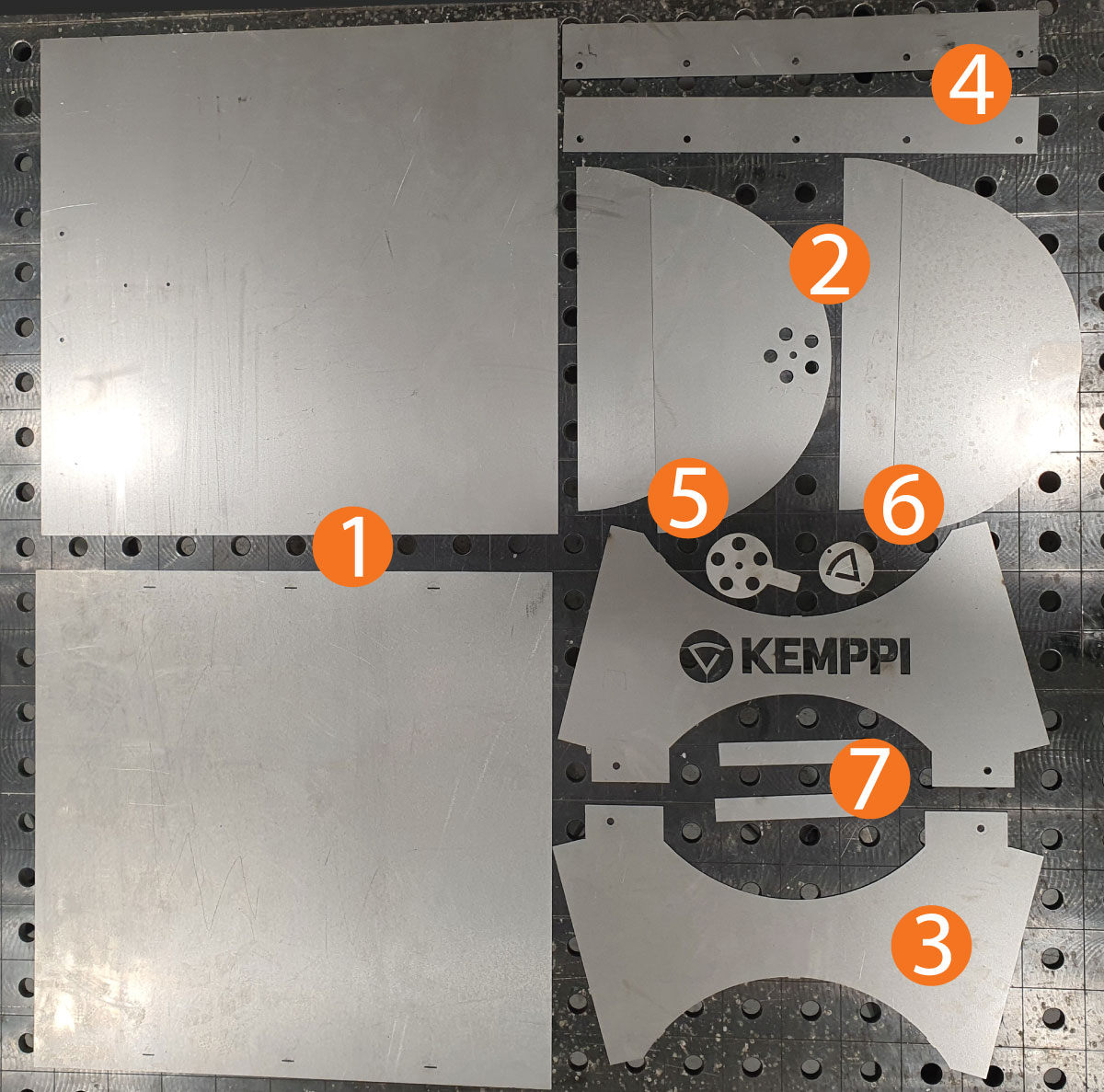 4

2

5

6

1

KEMPPI

7

3